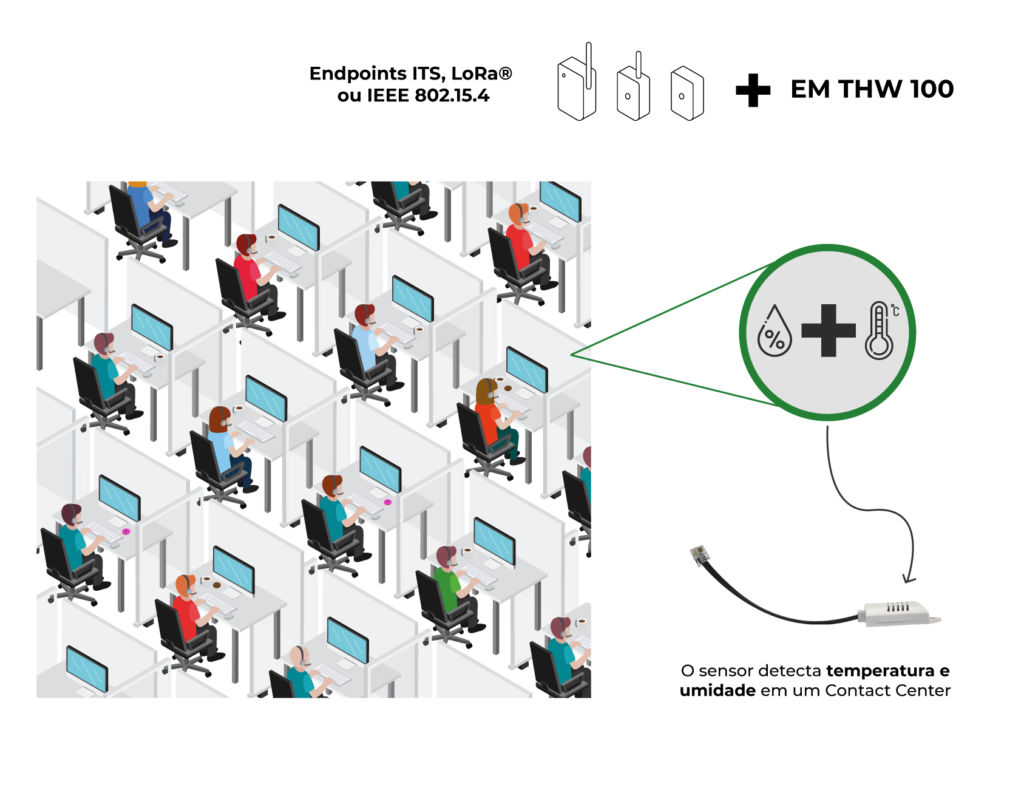 Endpoints ITS, LoRa®
ou IEEE 802.15.4

EM THW 100

%

°C

O sensor detecta temperatura e umidade em um Contact Center