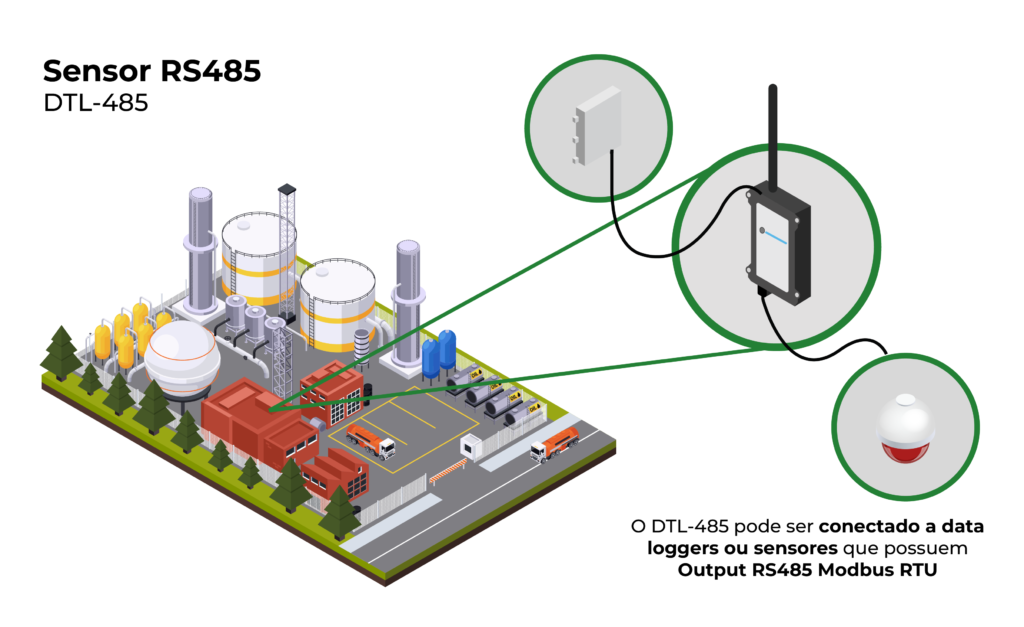 Sensor RS485
DTL-485

O DTL-485 pode ser conectado a data loggers ou sensores que possuem Output RS485 Modbus RTU